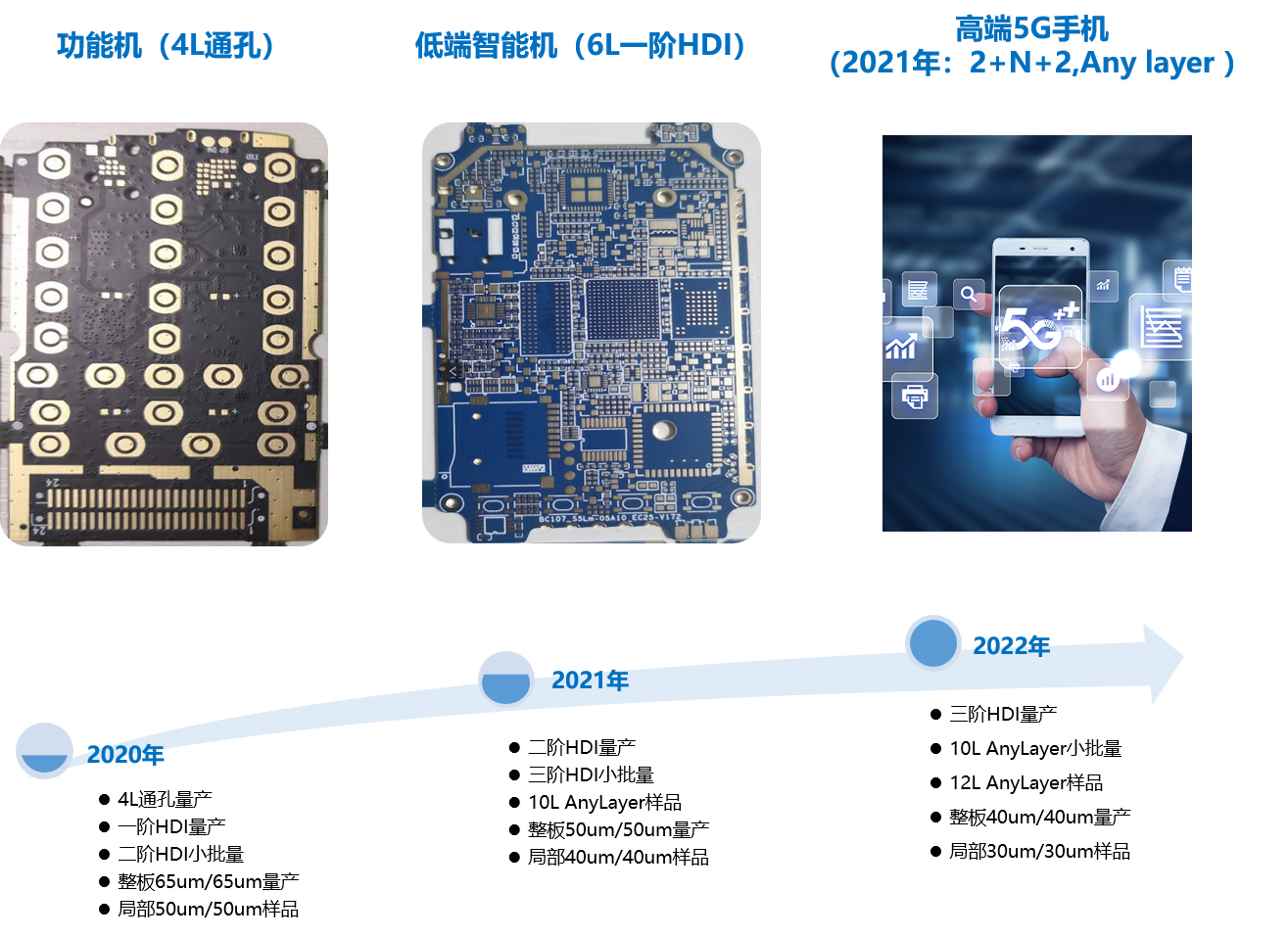 功能机（4L通孔）

低端智能机（6L一阶HDI）

高端5G手机
（2021年：2+N+2,Any layer ）

5G

2020年

● 4L通孔量产
● 一阶HDI量产
● 二阶HDI小批量
● 整板65um/65um量产
● 局部50um/50um样品

2021年

● 二阶HDI量产
● 三阶HDI小批量
● 10L AnyLayer样品
● 整板50um/50um量产
● 局部40um/40um样品

2022年

● 三阶HDI量产
● 10L AnyLayer小批量
● 12L AnyLayer样品
● 整板40um/40um量产
● 局部30um/30um样品